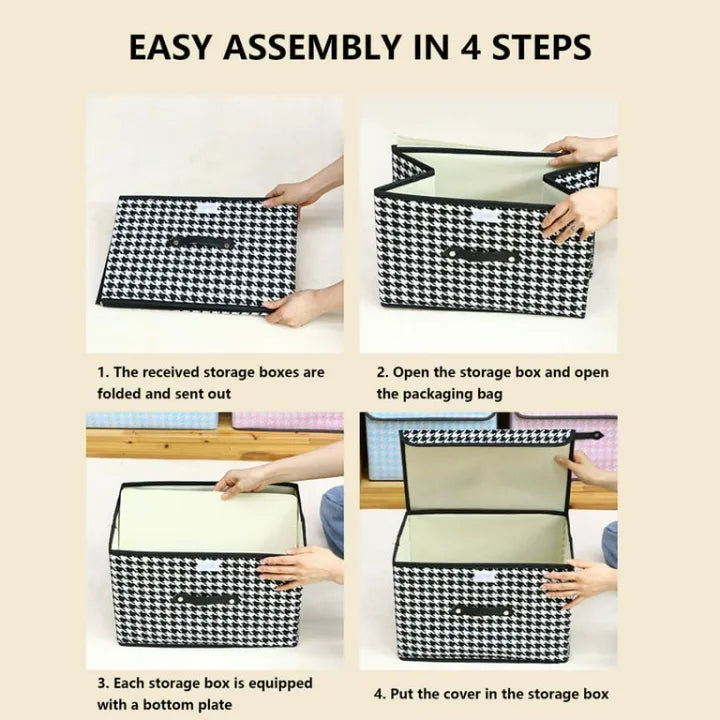 EASY ASSEMBLY IN 4 STEPS

1. The received storage boxes are folded and sent out

2. Open the storage box and open the packaging bag

3. Each storage box is equipped with a bottom plate

4. Put the cover in the storage box